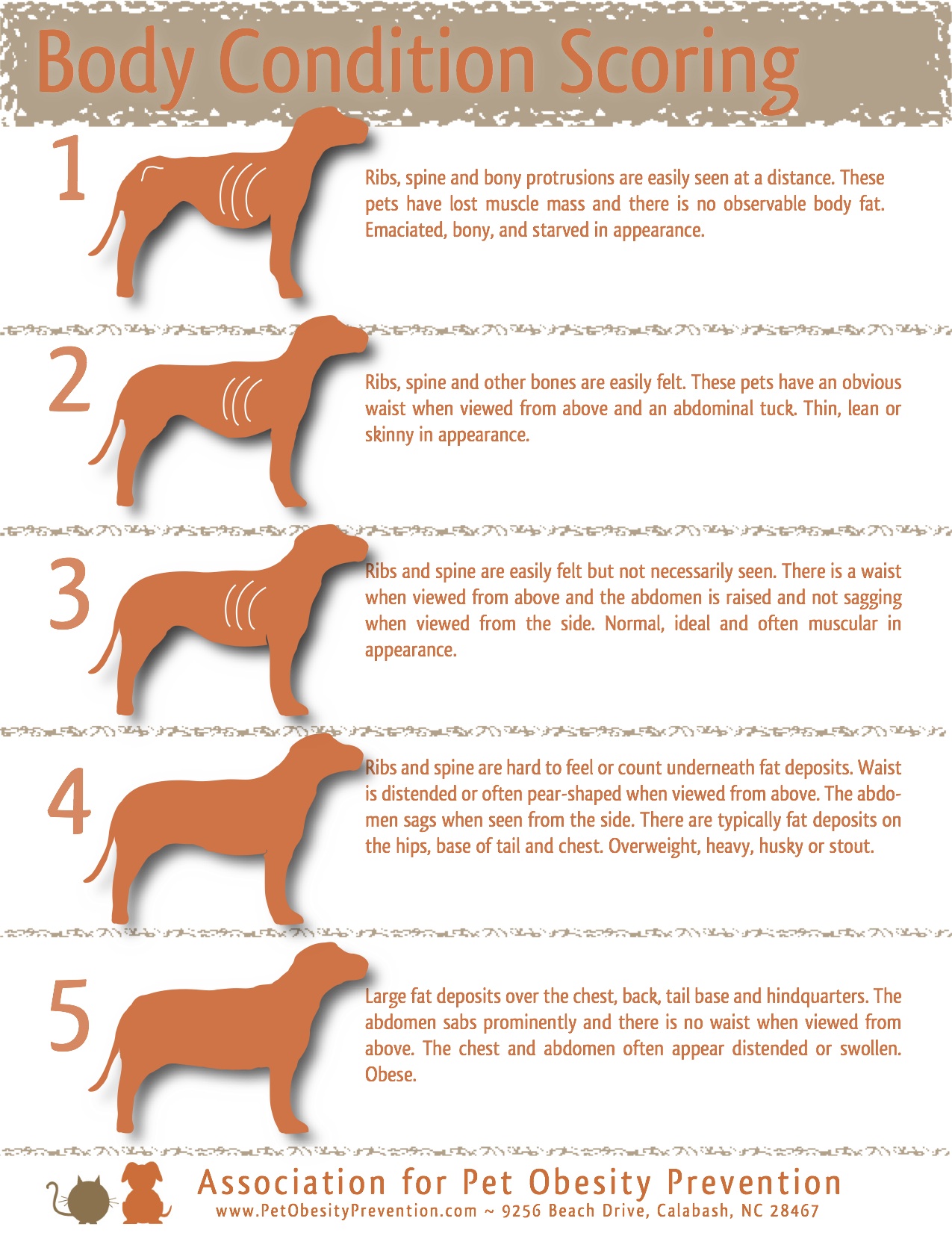 Body Condition Scoring

1

Ribs, spine and bony protrusions are easily seen at a distance. These pets have lost muscle mass and there is no observable body fat. Emaciated, bony, and starved in appearance.

2

Ribs, spine and other bones are easily felt. These pets have an obvious waist when viewed from above and an abdominal tuck. Thin, lean or skinny in appearance.

3

Ribs and spine are easily felt but not necessarily seen. There is a waist when viewed from above and the abdomen is raised and not sagging when viewed from the side. Normal, ideal and often muscular in appearance.

4

Ribs and spine are hard to feel or count underneath fat deposits. Waist is distended or often pear-shaped when viewed from above. The abdomen sags when seen from the side. There are typically fat deposits on the hips, base of tail and chest. Overweight, heavy, husky or stout.

5

Large fat deposits over the chest, back, tail base and hindquarters. The abdomen sabs prominently and there is no waist when viewed from above. The chest and abdomen often appear distended or swollen. Obese.

Association for Pet Obesity Prevention
www.PetObesityPrevention.com ~ 9256 Beach Drive, Calabash, NC 28467